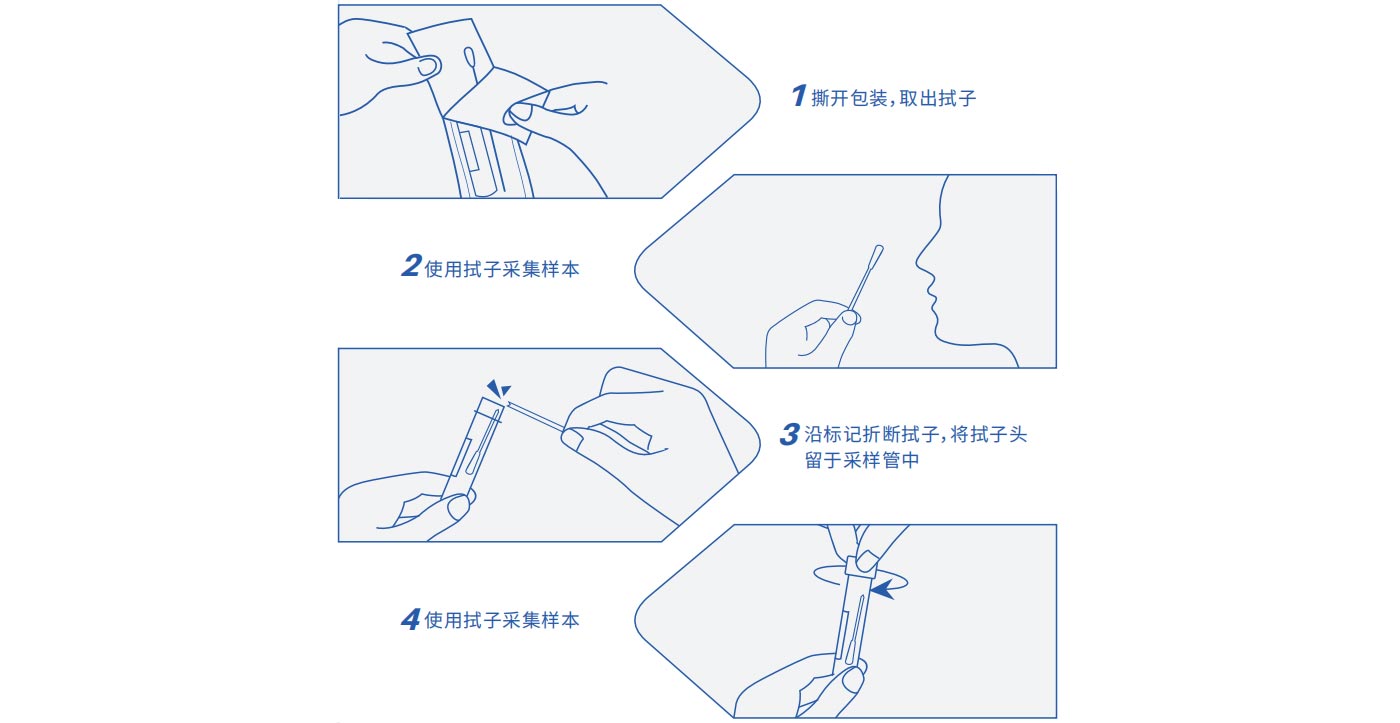 1 撕开包装，取出拭子

2 使用拭子采集样本

3 沿标记折断拭子，将拭子头留于采样管中

4 使用拭子采集样本